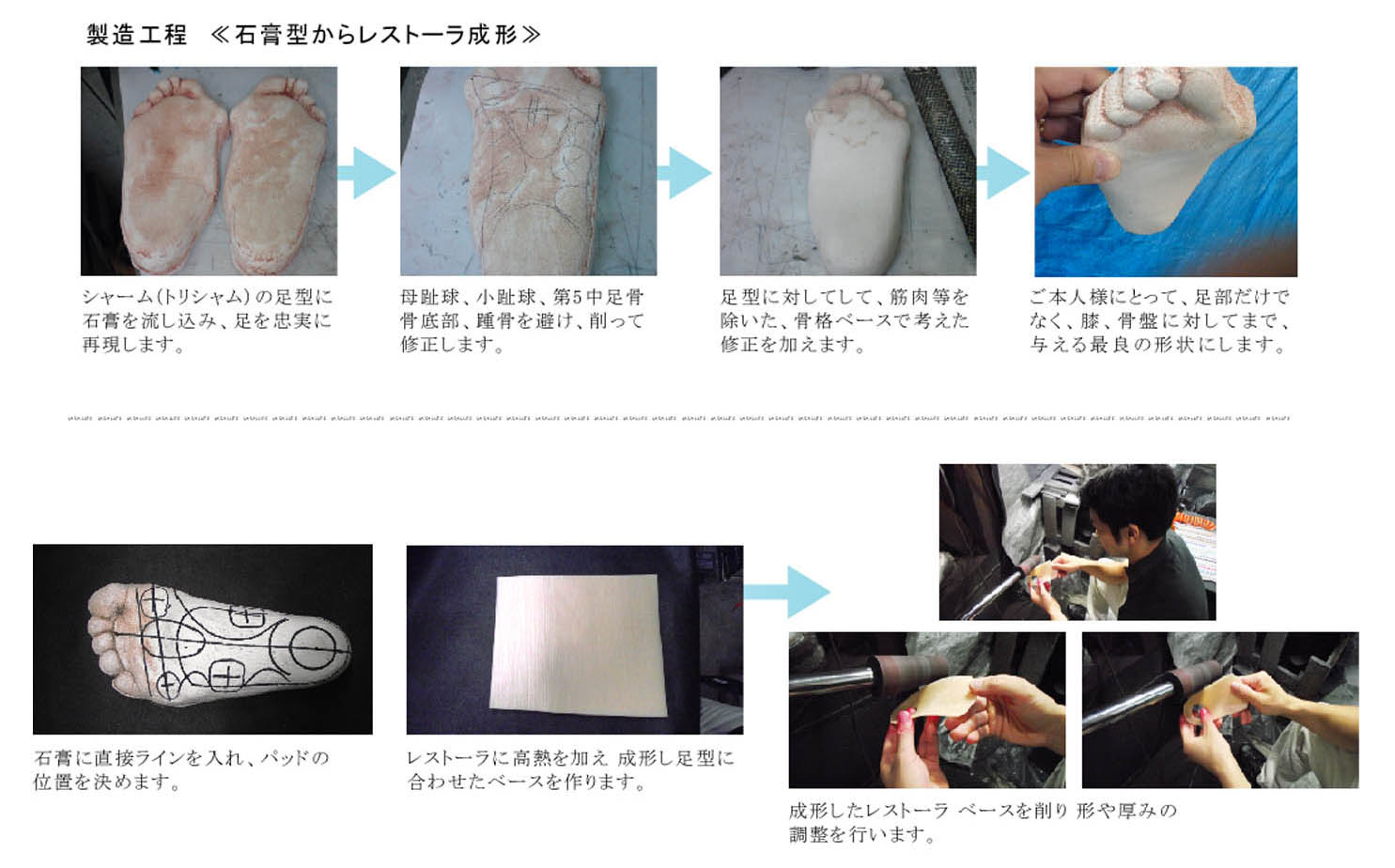 製造工程　≪石膏型からレストーラ成形≫

シャーム(トリシャム)の足型に石膏を流し込み、足を忠実に再現します。

母趾球、小趾球、第5中足骨骨底部、踵骨を避け、削って修正します。

足型に対してして、筋肉等を除いた、骨格ベースで考えた修正を加えます。

ご本人様にとって、足部だけでなく、膝、骨盤に対してまで、与える最良の形状にします。

石膏に直接ラインを入れ、パッドの位置を決めます。

レストーラに高熱を加え 成形し足型に合わせたベースを作ります。

成形したレストーラ ベースを削り 形や厚みの調整を行います。